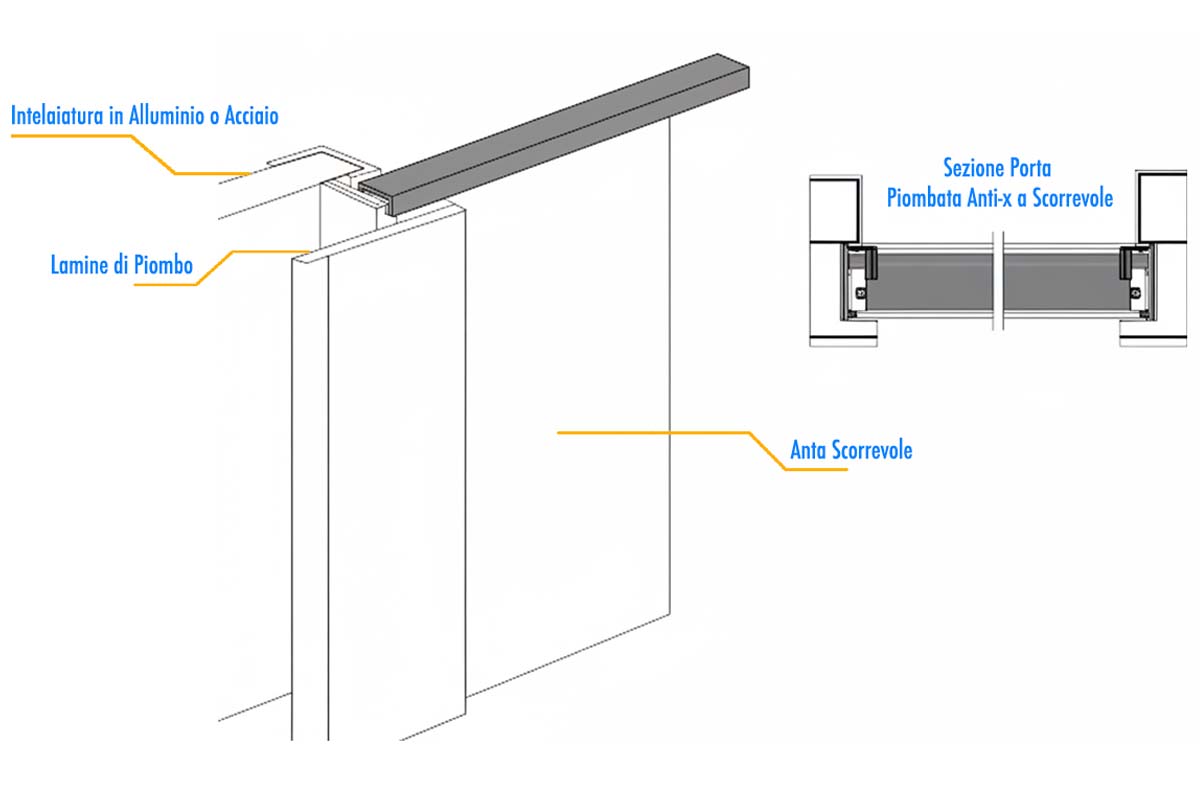 Intelaiatura in Alluminio o Acciaio

Lamine di Piombo

Sezione Porta
Piombata Anti-x a Scorrevole

Anta Scorrevole