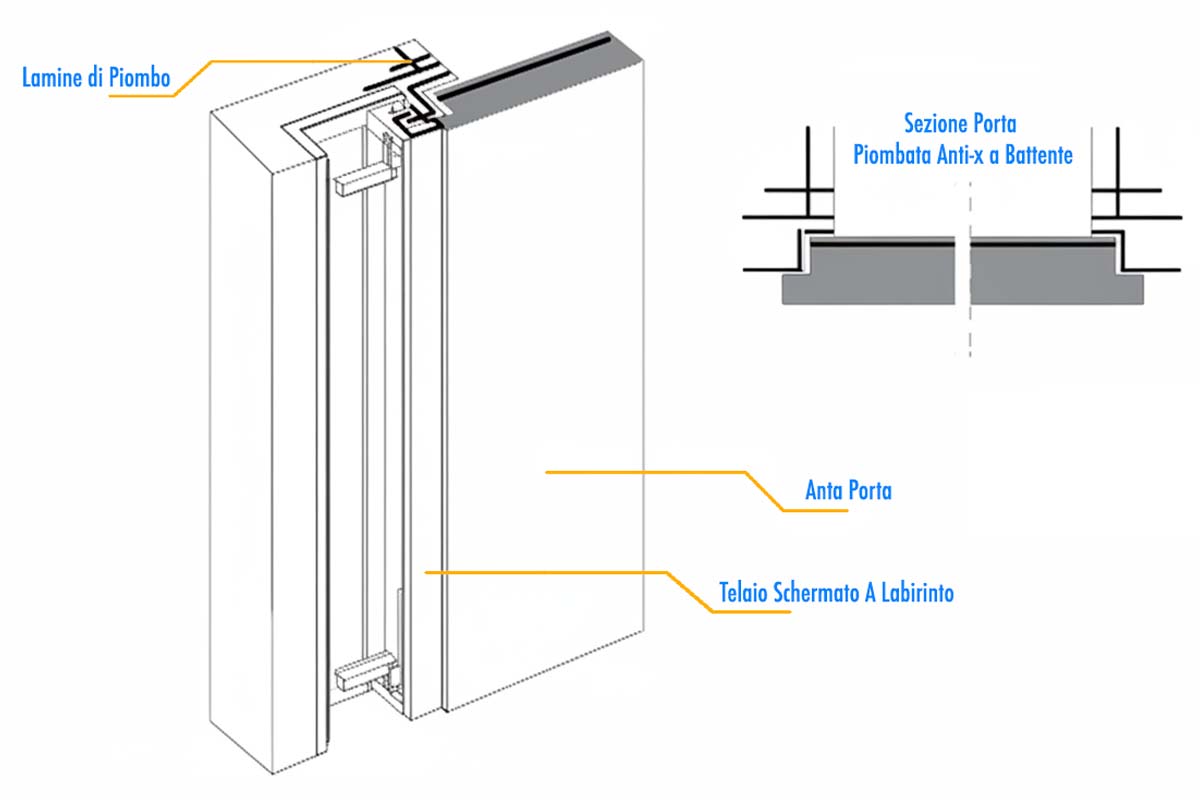 Lamine di Piombo

Sezione Porta
Piombata Anti-x a Battente

Anta Porta

Telaio Schermato A Labirinto